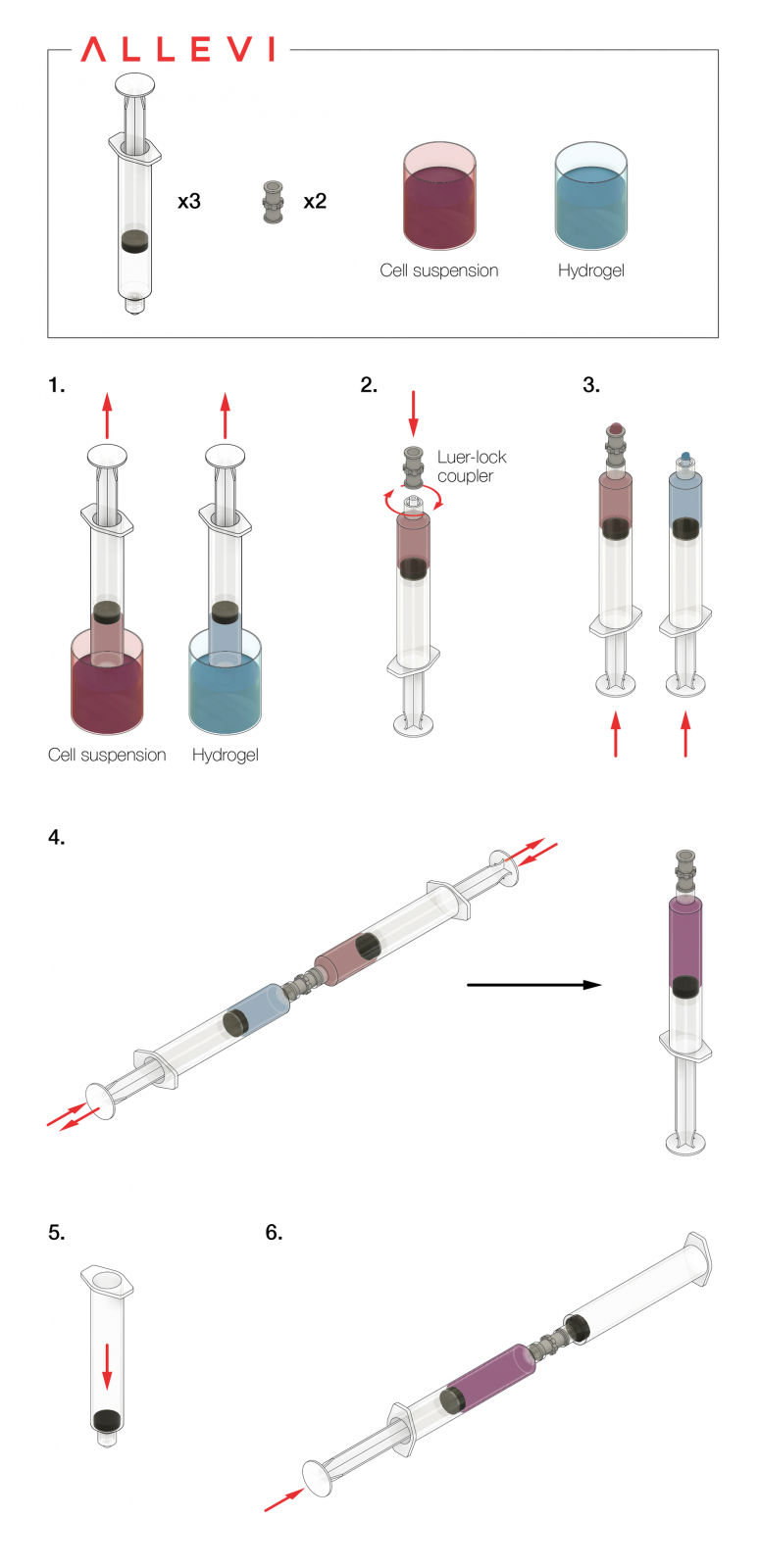 ALLEVI

x3

x2

Cell suspension

Hydrogel

1.

Cell suspension

Hydrogel

2.

Luer-lock coupler

3.

4.

5.

6.